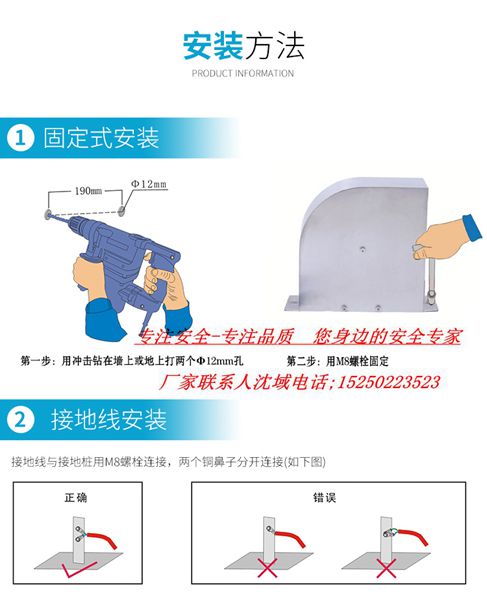 安装方法

PRODUCT INFORMATION

1 固定式安装

190mm

Φ12mm

专注安全-专注品质 您身边的安全专家

第一步：用冲击钻在墙上或地上打两个Φ12mm孔

第二步：用M8螺栓固定

厂家联系人沈域电话;15250223523

2 接地线安装

接地线与接地桩用M8螺栓连接，两个铜鼻子分开连接(如下图)

正确

错误